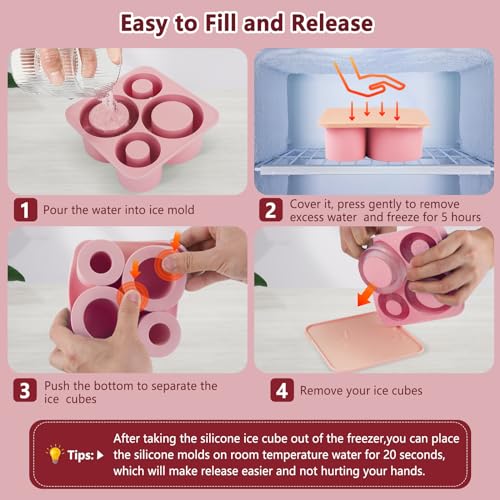 Easy to Fill and Release

1 Pour the water into ice mold

2 Cover it, press gently to remove excess water and freeze for 5 hours

3 Push the bottom to separate the ice cubes

4 Remove your ice cubes

Tips: After taking the silicone ice cube out of the freezer,you can place the silicone molds on room temperature water for 20 seconds, which will make release easier and not hurting your hands.